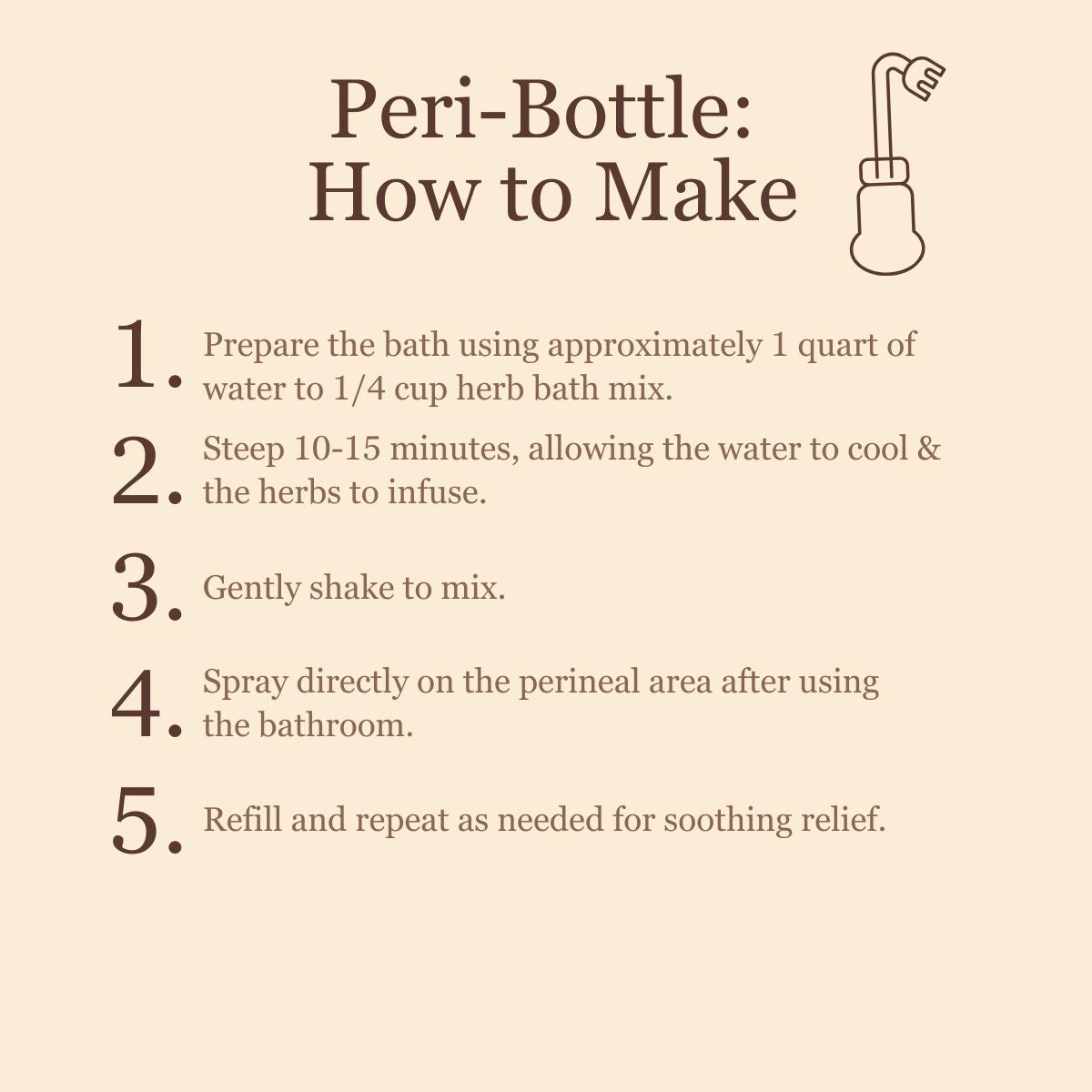 Peri-Bottle:
How to Make

1. Prepare the bath using approximately 1 quart of water to 1/4 cup herb bath mix.

2. Steep 10-15 minutes, allowing the water to cool & the herbs to infuse.

3. Gently shake to mix.

4. Spray directly on the perineal area after using the bathroom.

5. Refill and repeat as needed for soothing relief.